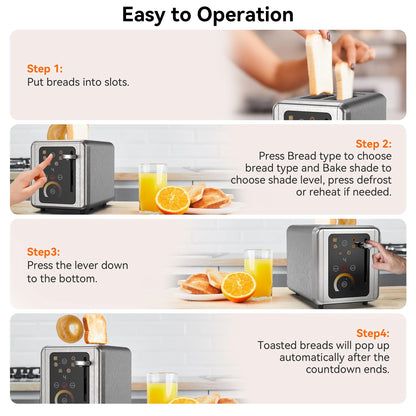 Easy to Operation

Step 1:
Put breads into slots.

Step 2:
Press Bread type to choose bread type and Bake shade to choose shade level, press defrost or reheat if needed.

Step3:
Press the lever down to the bottom.

Step4:
Toasted breads will pop up automatically after the countdown ends.