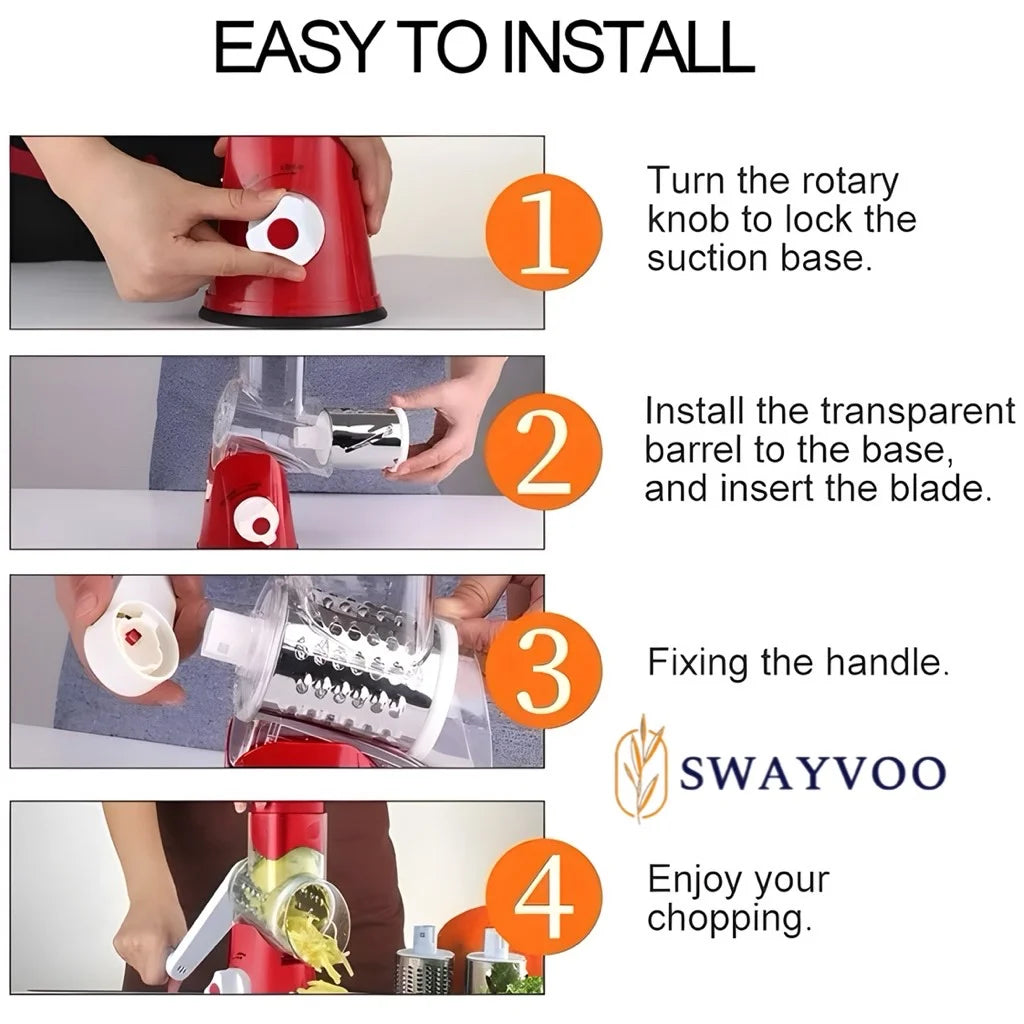 EASY TO INSTALL

1

Turn the rotary knob to lock the suction base.

2

Install the transparent barrel to the base, and insert the blade.

3

Fixing the handle.

SWAYVOO

4

Enjoy your chopping.