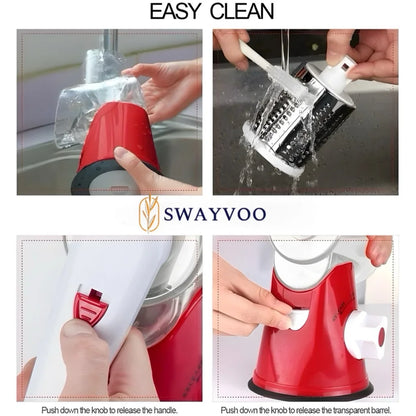 EASY CLEAN

SWAYVOO

Push down the knob to release the handle.

Push down the knob to release the transparent barrel.